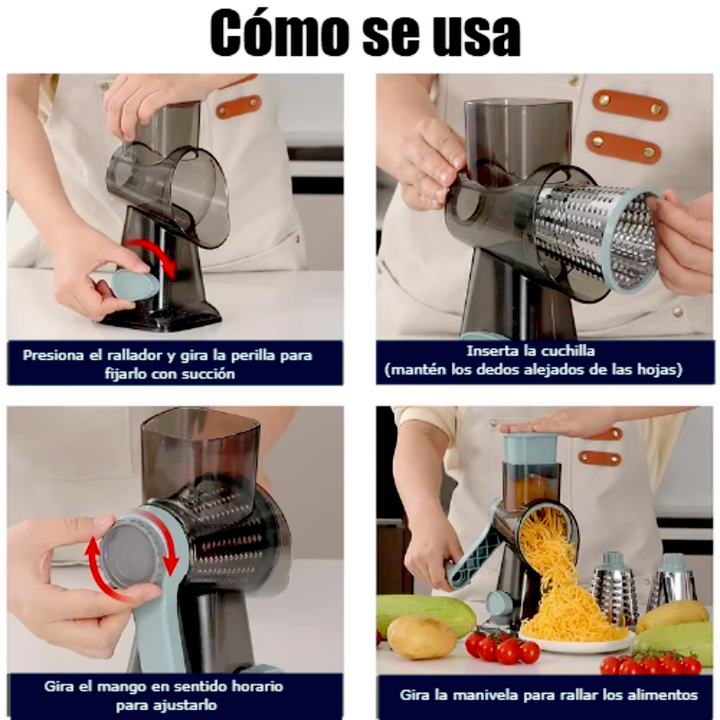 Cómo se usa

Presiona el rallador y gira la perilla para fijarlo con succión

Inserta la cuchilla
(mantén los dedos alejados de las hojas)

Gira el mango en sentido horario para ajustarlo

Gira la manivela para rallar los alimentos